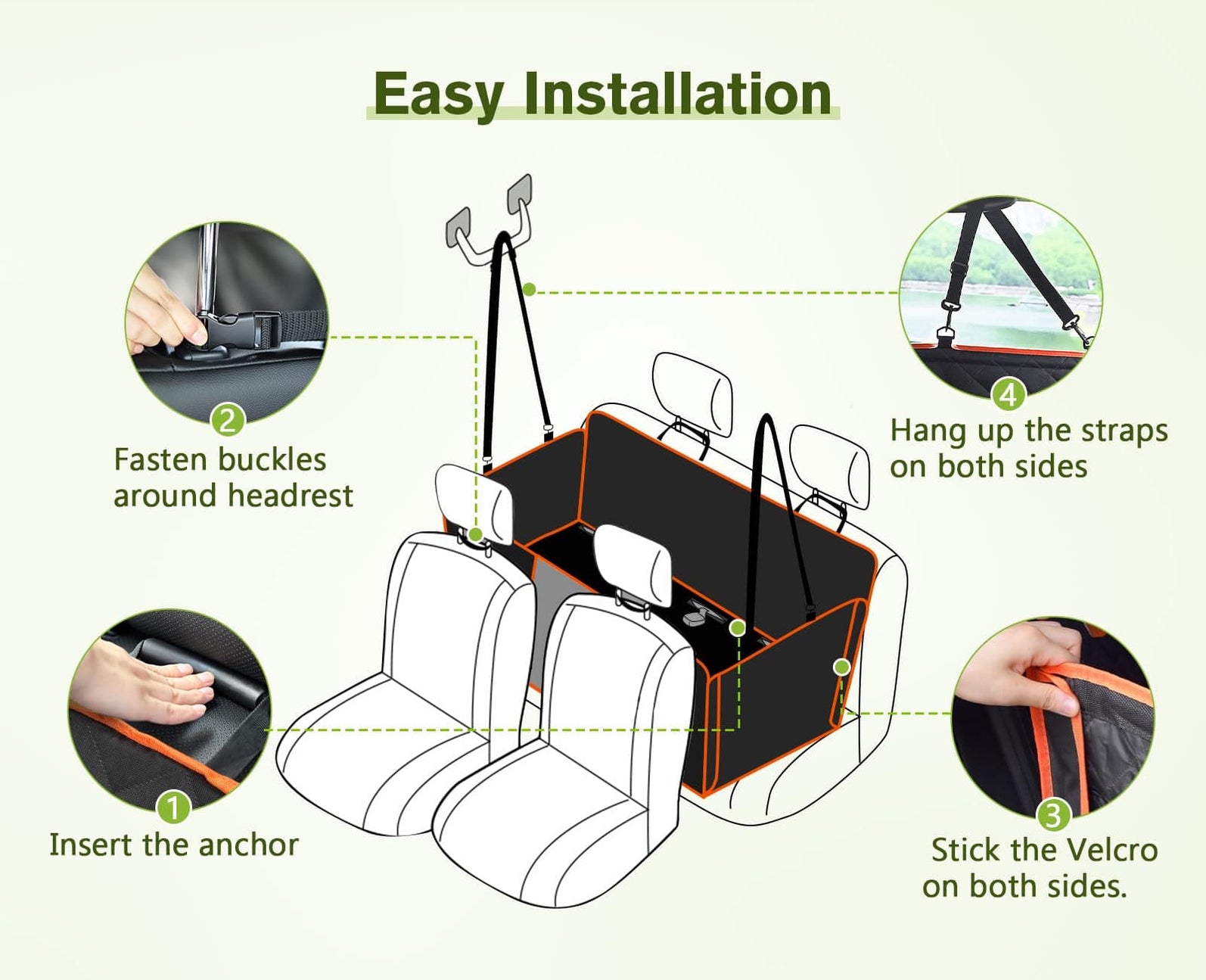 Easy Installation

2
Fasten buckles around headrest

4
Hang up the straps on both sides

1
Insert the anchor

3
Stick the Velcro on both sides.