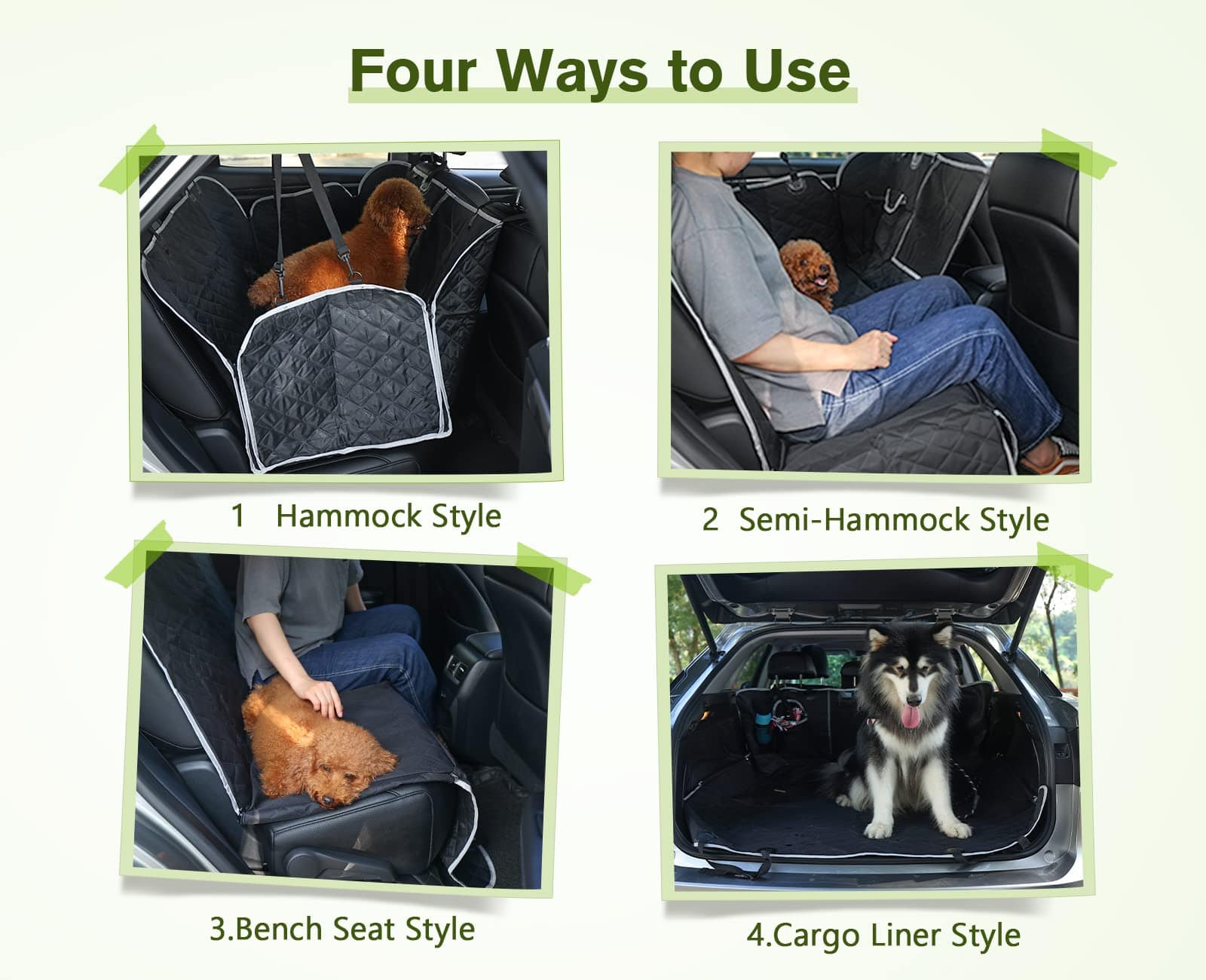 Four Ways to Use

1 Hammock Style

2 Semi-Hammock Style

3.Bench Seat Style

4.Cargo Liner Style