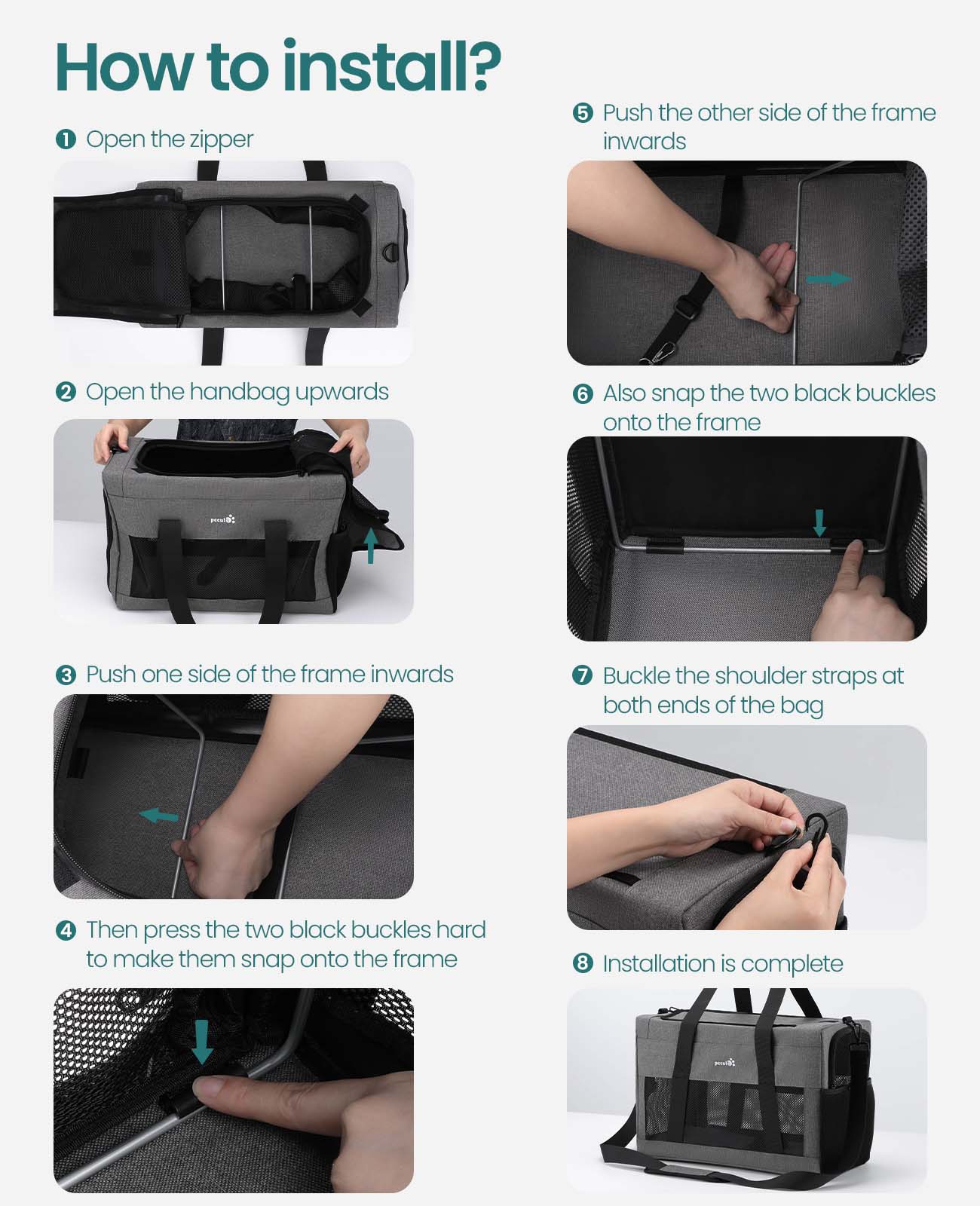 How to install?

❶ Open the zipper

❷ Open the handbag upwards

pecute

❸ Push one side of the frame inwards

❹ Then press the two black buckles hard to make them snap onto the frame

❺ Push the other side of the frame inwards

❻ Also snap the two black buckles onto the frame

❼ Buckle the shoulder straps at both ends of the bag

❽ Installation is complete

pecute